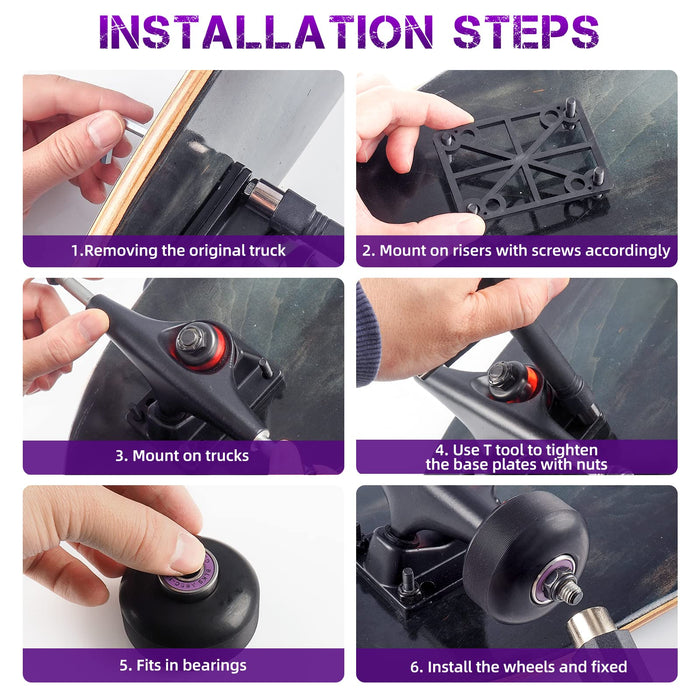 INSTALLATION STEPS

1.Removing the original truck

2. Mount on risers with screws accordingly

3. Mount on trucks

4. Use T tool to tighten the base plates with nuts

5. Fits in bearings

6. Install the wheels and fixed